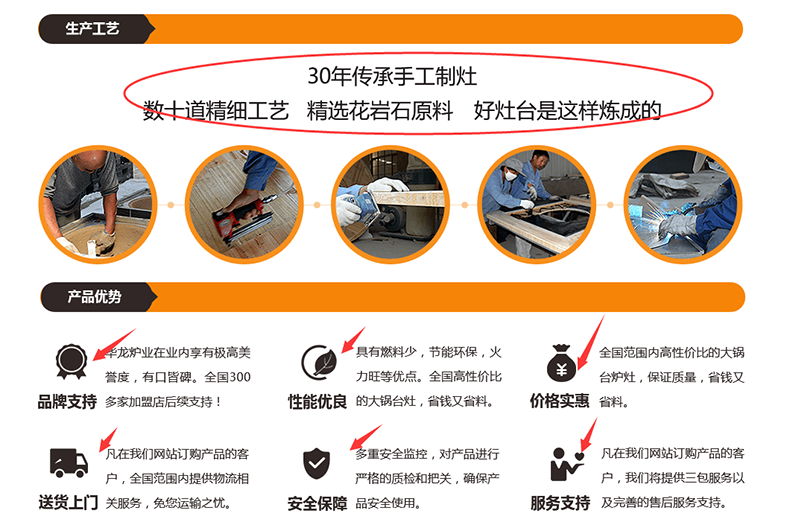 生产工艺

30年传承手工制灶
数十道精细工艺 精选花岩石原料 好灶台是这样炼成的

产品优势

品牌支持
华龙炉业在业内享有极高美誉度，有口皆碑。全国300多家加盟店后续支持！

性能优良
具有燃料少，节能环保，火力旺等优点。全国高性价比的大锅台灶，省钱又省料。

价格实惠
全国范围内高性价比的大锅台炉灶，保证质量，省钱又省料。

送货上门
凡在我们网站订购产品的客户，全国范围内提供物流相关服务，免您运输之忧。

安全保障
多重安全监控，对产品进行严格的质检和把关，确保产品安全使用。

服务支持
凡在我们网站订购产品的客户，我们将提供三包服务以及完善的售后服务支持。